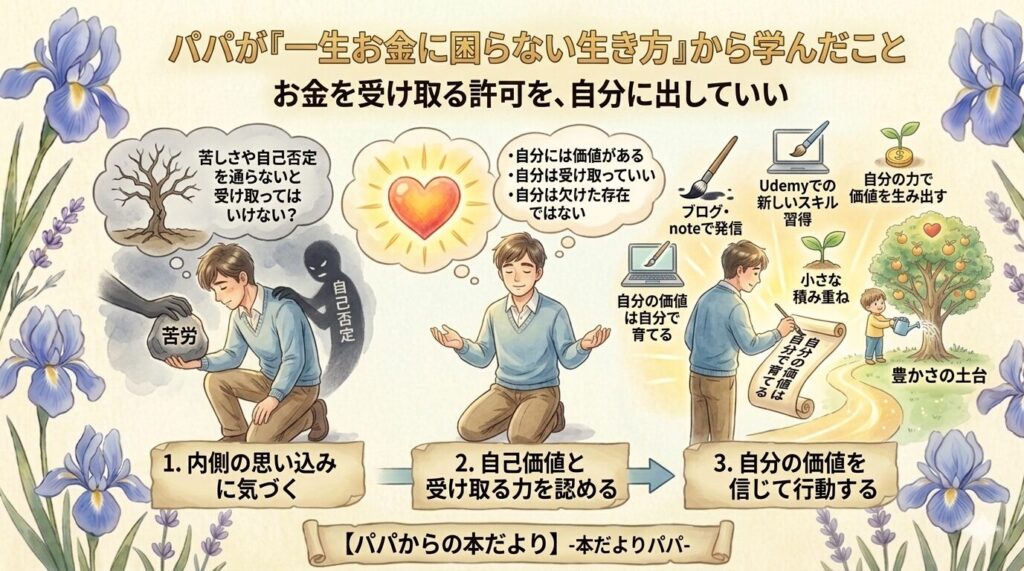 パパが『一生お金に困らない生き方』から学んだこと

お金を受け取る許可を、自分に出していい

苦しさや自己否定を通らないと受け取ってはいけない？

苦労

自己否定

・自分には価値がある
・自分は受け取っていい
・自分は欠けた存在ではない

ブログ・noteで発信

Udemyでの新しいスキル習得

自分の力で価値を生み出す

自分の価値は自分で育てる

小さな積み重ね

自分の価値は自分で育てる

豊かさの土台

1. 内側の思い込みに気づく

2. 自己価値と受け取る力を認める

3. 自分の価値を信じて行動する

【パパからの本だより】-本だよりパパ-